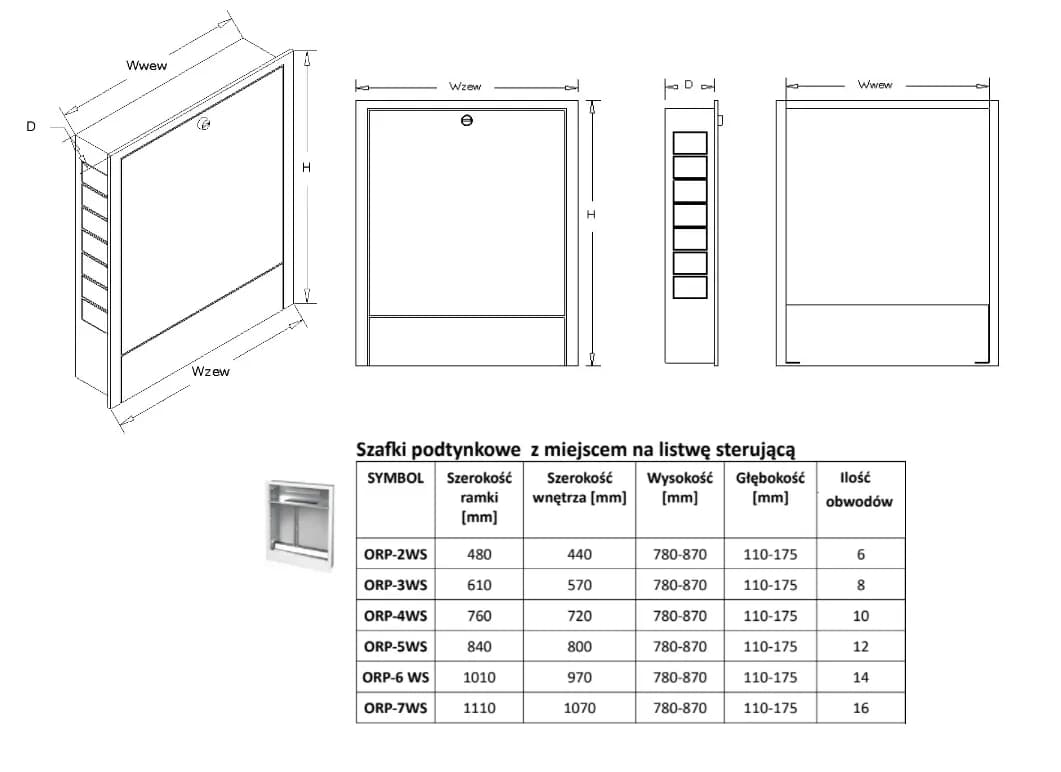 Wwew

D

H

Wzew

Wzew

H

D

Wwew

Szafki podtynkowe z miejscem na listwę sterującą

| SYMBOL | Szerokość ramki [mm] | Szerokość wnętrza [mm] | Wysokość [mm] | Głębokość [mm] | Ilość obwodów |
|---|---|---|---|---|---|
| ORP-2WS | 480 | 440 | 780-870 | 110-175 | 6 |
| ORP-3WS | 610 | 570 | 780-870 | 110-175 | 8 |
| ORP-4WS | 760 | 720 | 780-870 | 110-175 | 10 |
| ORP-5WS | 840 | 800 | 780-870 | 110-175 | 12 |
| ORP-6 WS | 1010 | 970 | 780-870 | 110-175 | 14 |
| ORP-7WS | 1110 | 1070 | 780-870 | 110-175 | 16 |